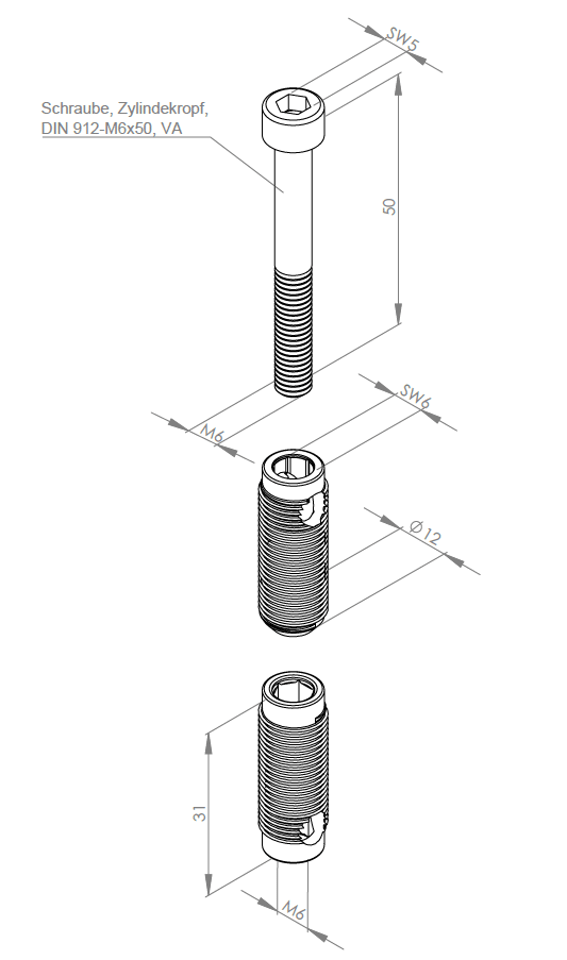 Schraube, Zylindekropf,
DIN 912-M6x50, VA

SW5

50

M6

SW6

Ø12

31

M6